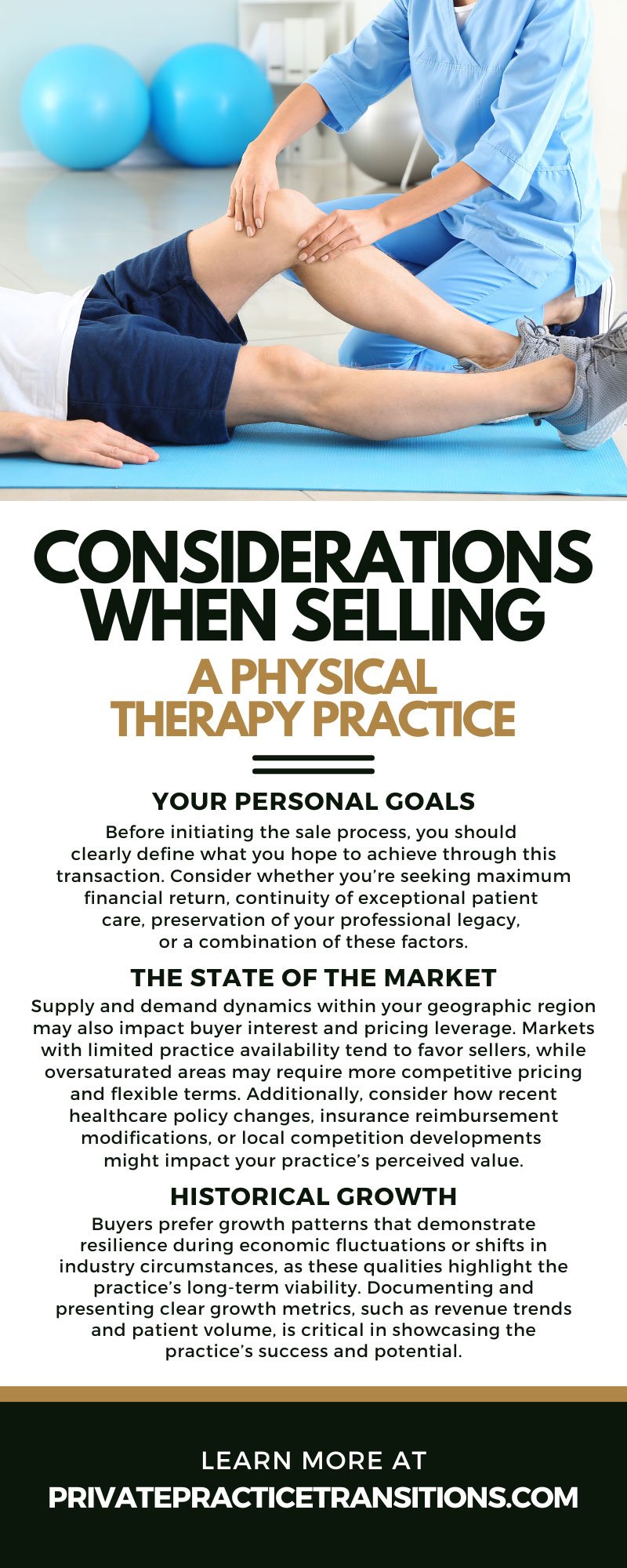 CONSIDERATIONS WHEN SELLING
A PHYSICAL THERAPY PRACTICE

YOUR PERSONAL GOALS
Before initiating the sale process, you should clearly define what you hope to achieve through this transaction. Consider whether you're seeking maximum financial return, continuity of exceptional patient care, preservation of your professional legacy, or a combination of these factors.

THE STATE OF THE MARKET
Supply and demand dynamics within your geographic region may also impact buyer interest and pricing leverage. Markets with limited practice availability tend to favor sellers, while oversaturated areas may require more competitive pricing and flexible terms. Additionally, consider how recent healthcare policy changes, insurance reimbursement modifications, or local competition developments might impact your practice's perceived value.

HISTORICAL GROWTH
Buyers prefer growth patterns that demonstrate resilience during economic fluctuations or shifts in industry circumstances, as these qualities highlight the practice's long-term viability. Documenting and presenting clear growth metrics, such as revenue trends and patient volume, is critical in showcasing the practice's success and potential.

LEARN MORE AT
PRIVATEPRACTICETRANSITIONS.COM