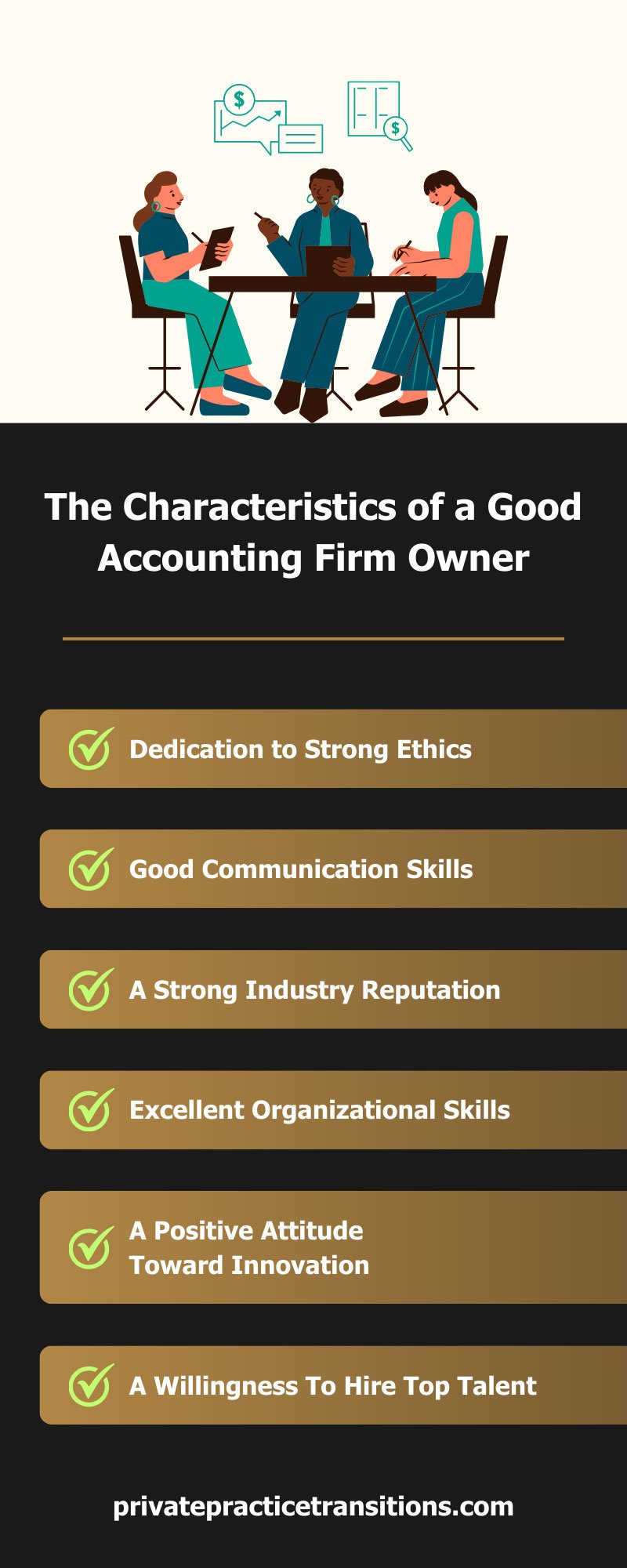 $

$

The Characteristics of a Good Accounting Firm Owner

Dedication to Strong Ethics

Good Communication Skills

A Strong Industry Reputation

Excellent Organizational Skills

A Positive Attitude Toward Innovation

A Willingness To Hire Top Talent

privatepracticetransitions.com