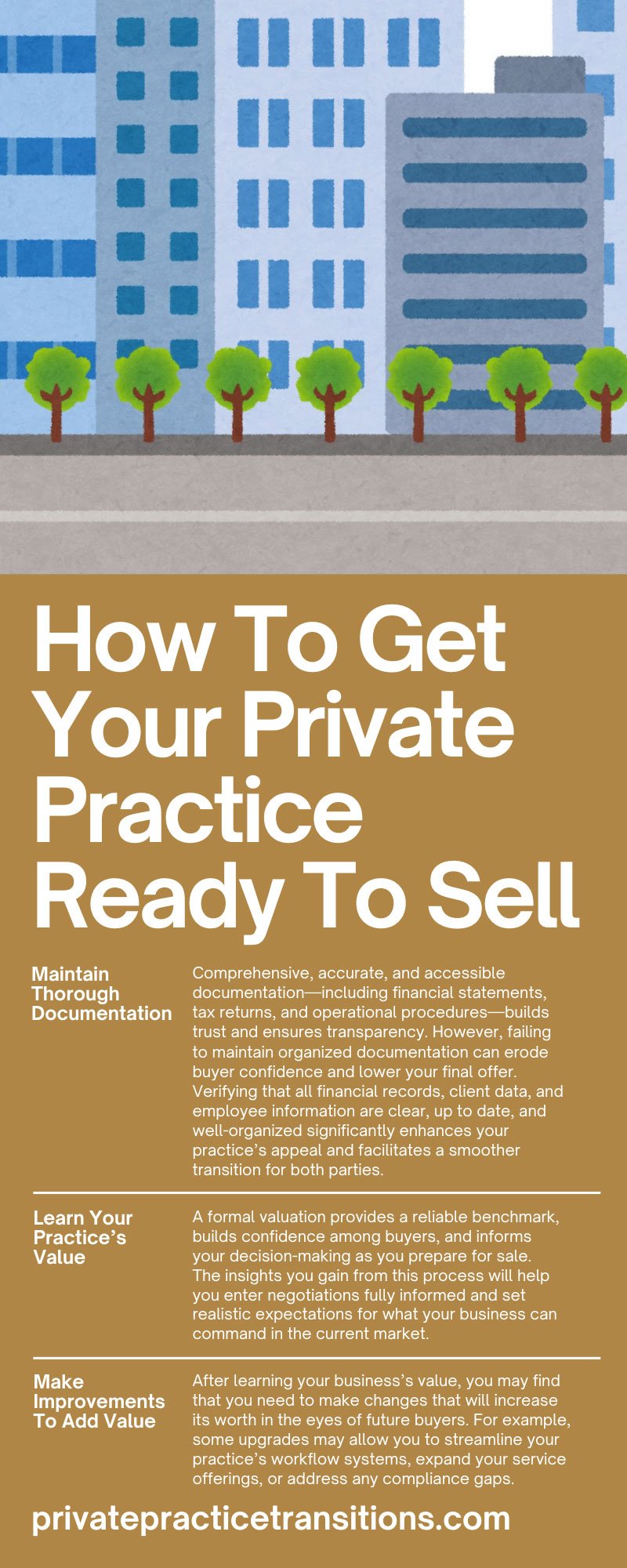 How To Get Your Private Practice Ready To Sell

Maintain Thorough Documentation

Comprehensive, accurate, and accessible documentation—including financial statements, tax returns, and operational procedures—builds trust and ensures transparency. However, failing to maintain organized documentation can erode buyer confidence and lower your final offer. Verifying that all financial records, client data, and employee information are clear, up to date, and well-organized significantly enhances your practice's appeal and facilitates a smoother transition for both parties.

Learn Your Practice's Value

A formal valuation provides a reliable benchmark, builds confidence among buyers, and informs your decision-making as you prepare for sale. The insights you gain from this process will help you enter negotiations fully informed and set realistic expectations for what your business can command in the current market.

Make Improvements To Add Value

After learning your business's value, you may find that you need to make changes that will increase its worth in the eyes of future buyers. For example, some upgrades may allow you to streamline your practice's workflow systems, expand your service offerings, or address any compliance gaps.

privatepracticetransitions.com